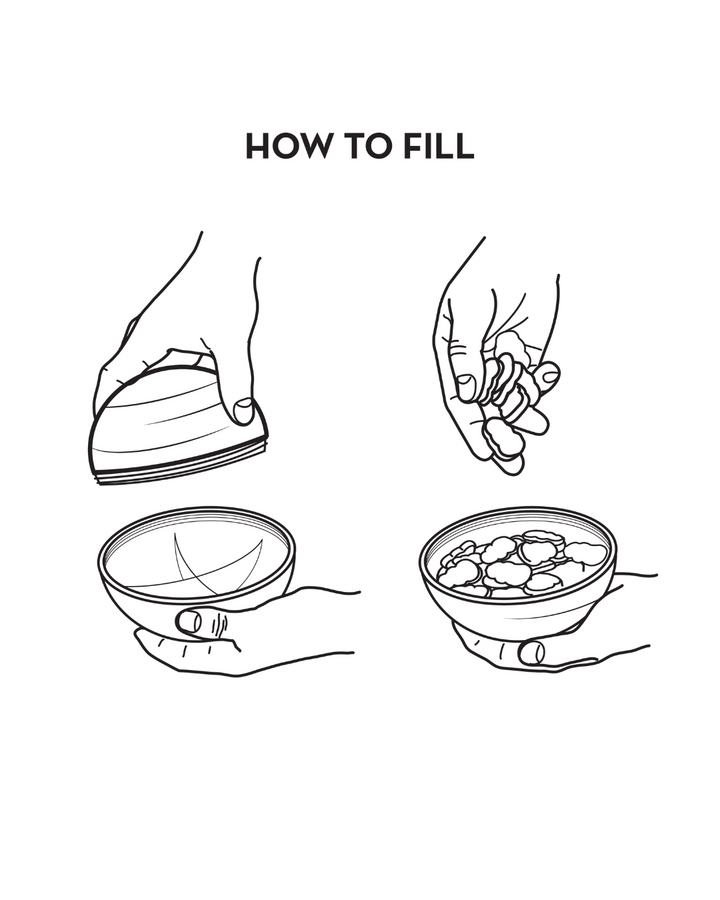 HOW TO FILL