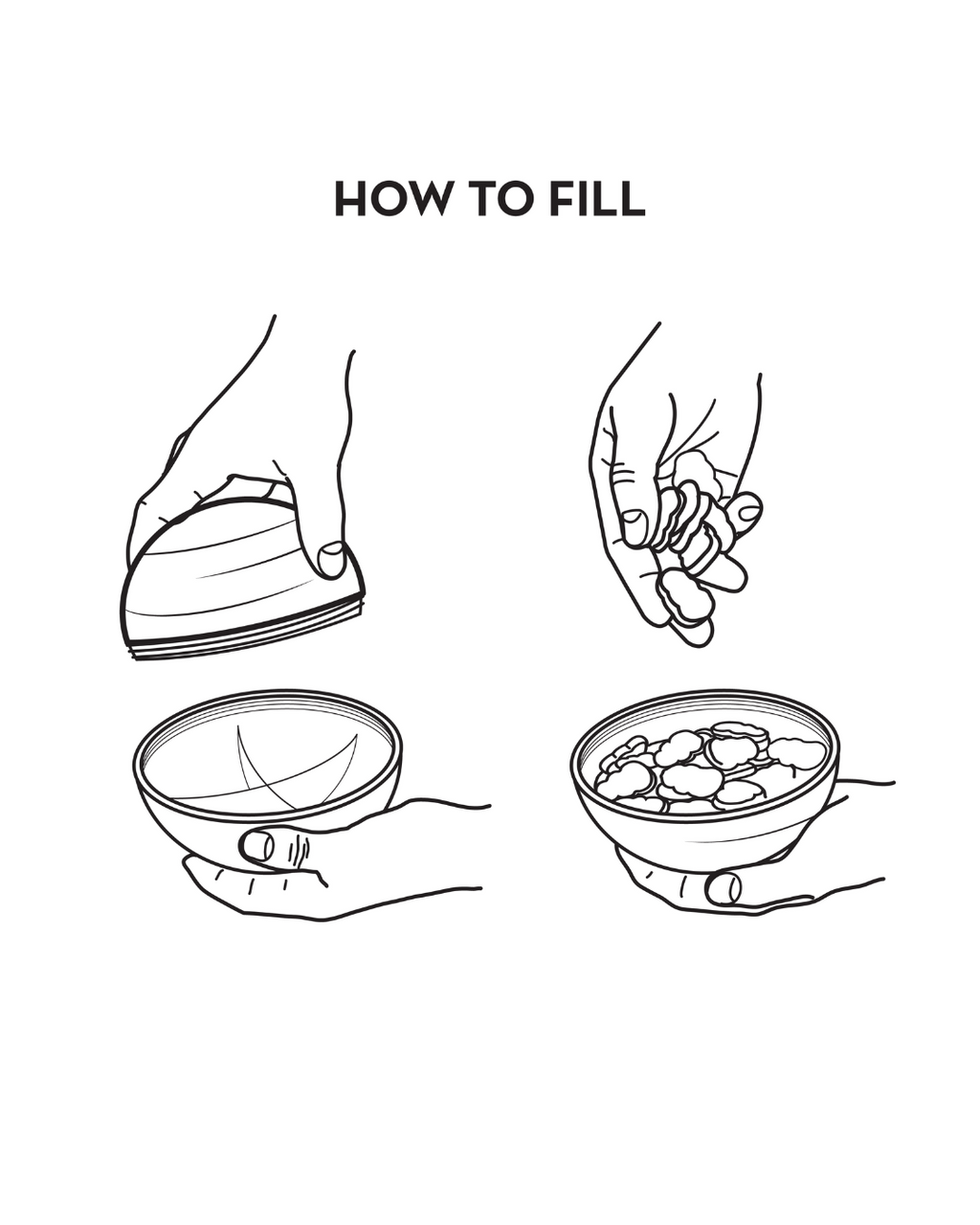 HOW TO FILL