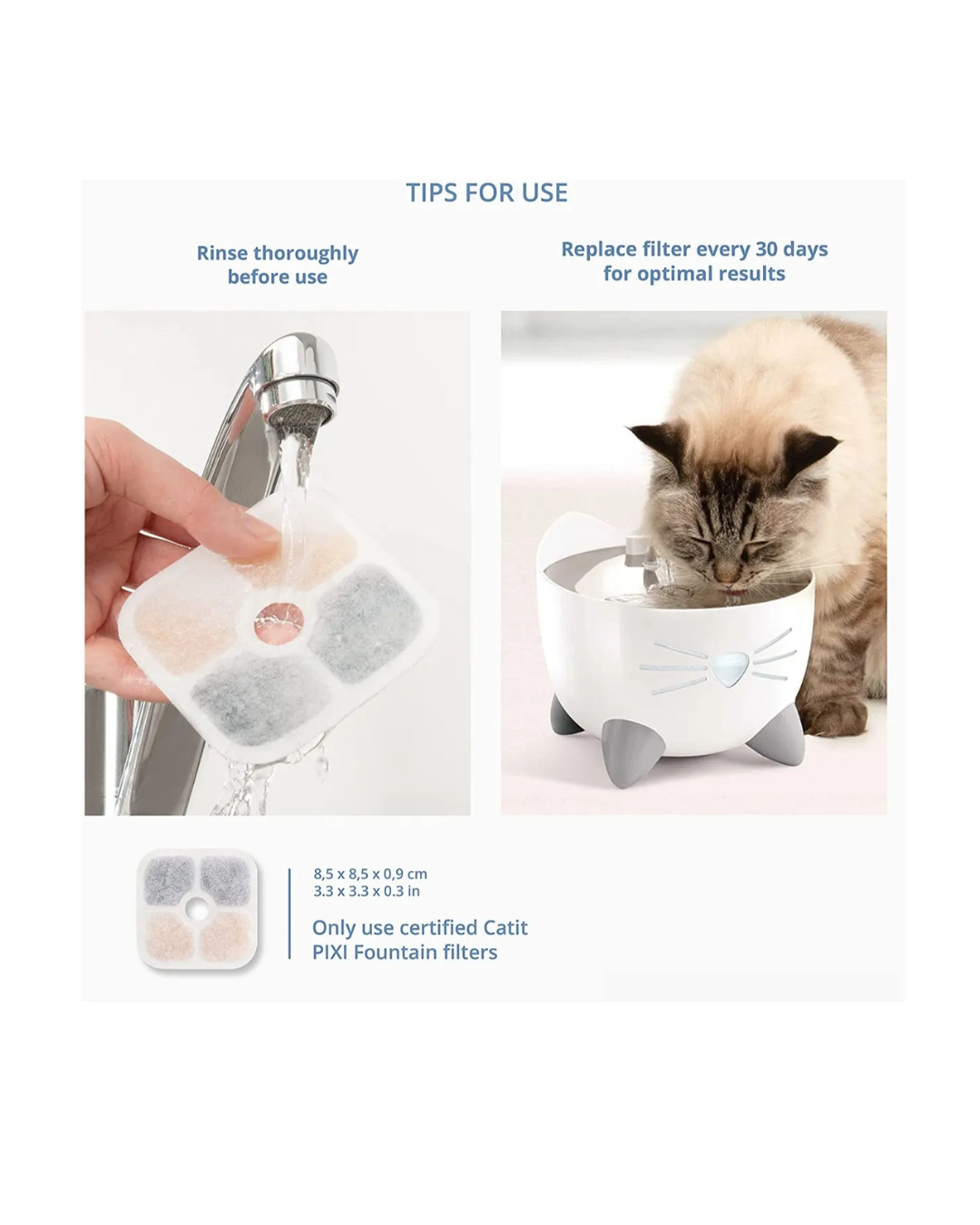 TIPS FOR USE

Rinse thoroughly before use

Replace filter every 30 days for optimal results

8,5 x 8,5 x 0,9 cm
3.3 x 3.3 x 0.3 in

Only use certified Catit PIXI Fountain filters