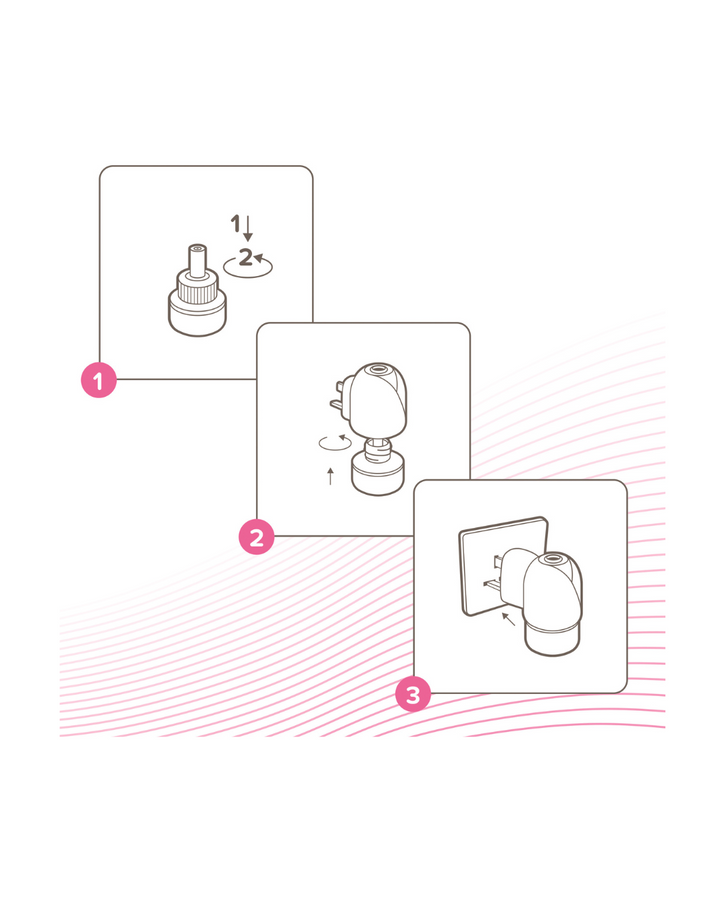 1
2
1
2
3