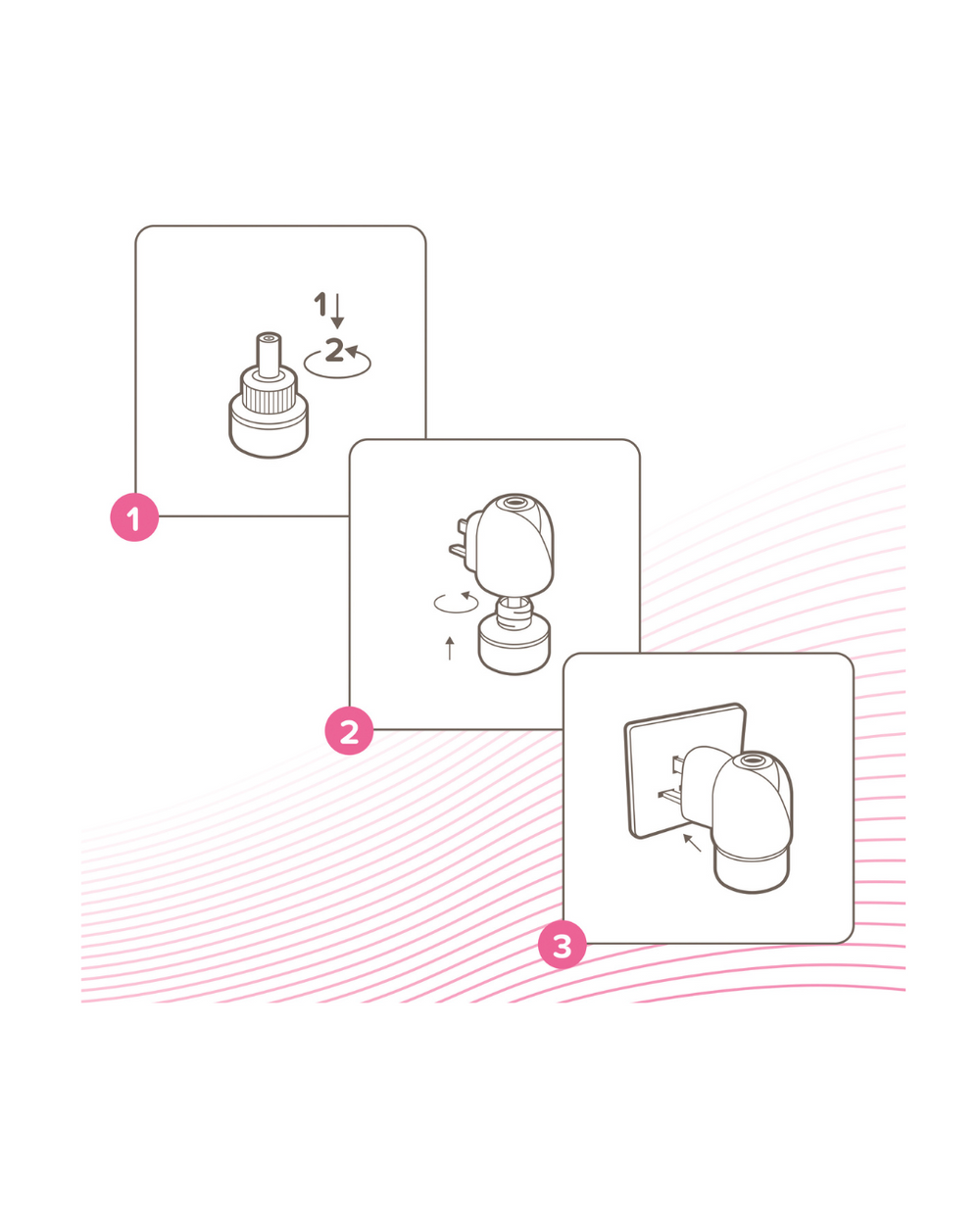 1
2
1
2
3